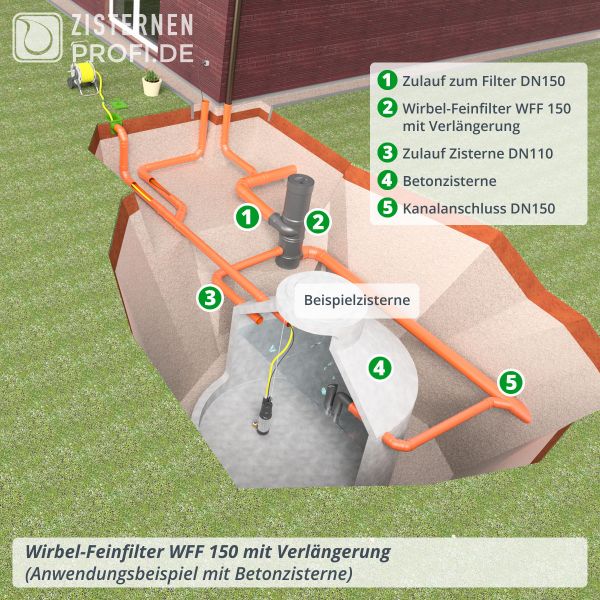 ZISTERNEN PROFI.DE

1 Zulauf zum Filter DN150
2 Wirbel-Feinfilter WFF 150 mit Verlängerung
3 Zulauf Zisterne DN110
4 Betonzisterne
5 Kanalanschluss DN150

1
2
3
Beispielzisterne
4
5

Wirbel-Feinfilter WFF 150 mit Verlängerung
(Anwendungsbeispiel mit Betonzisterne)